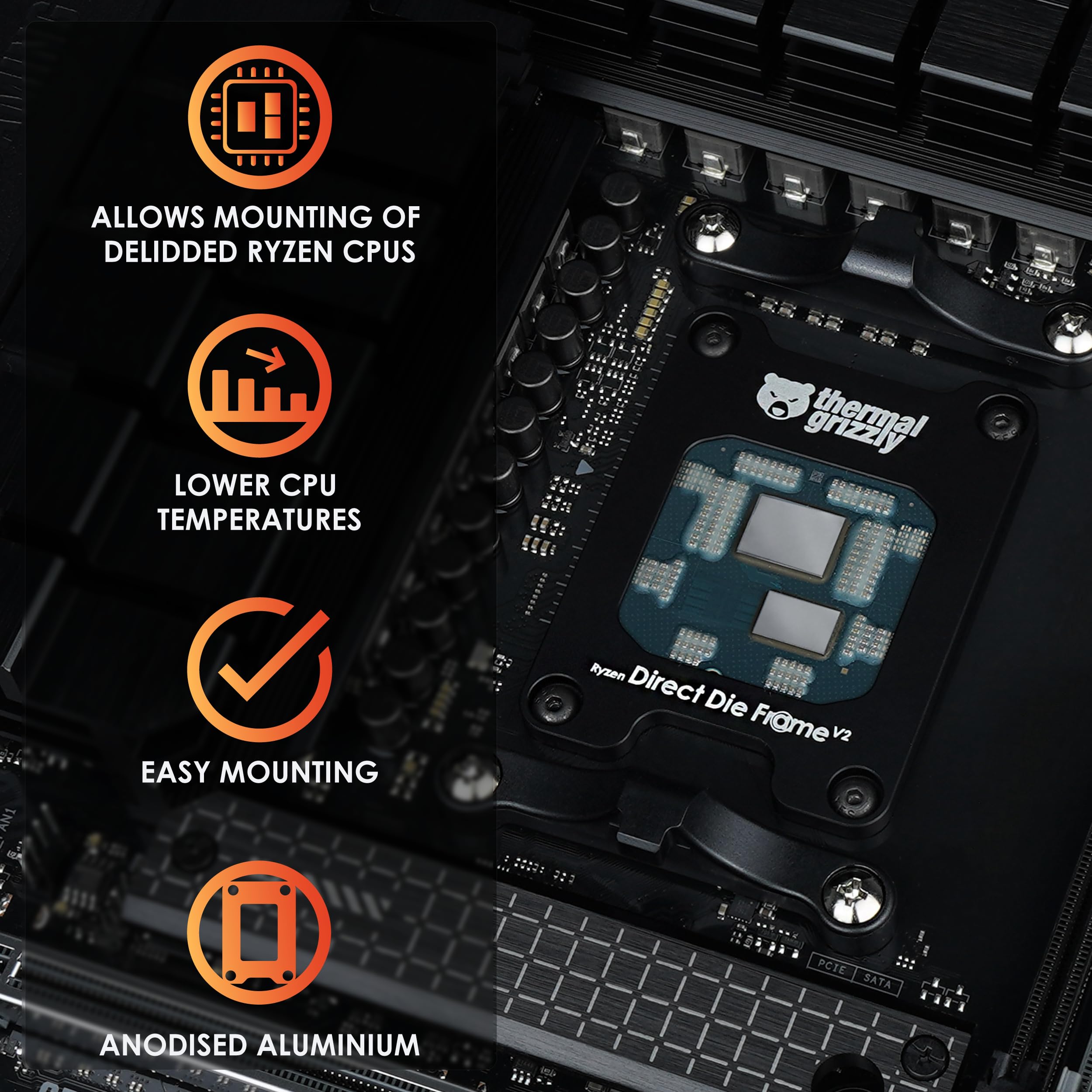 ALLOWS MOUNTING OF DELIDDED RYZEN CPUS

LOWER CPU TEMPERATURES

EASY MOUNTING

ANODISED ALUMINIUM

thermal grizzly

Ryzen Direct Die Frame V2

PCIE SATA