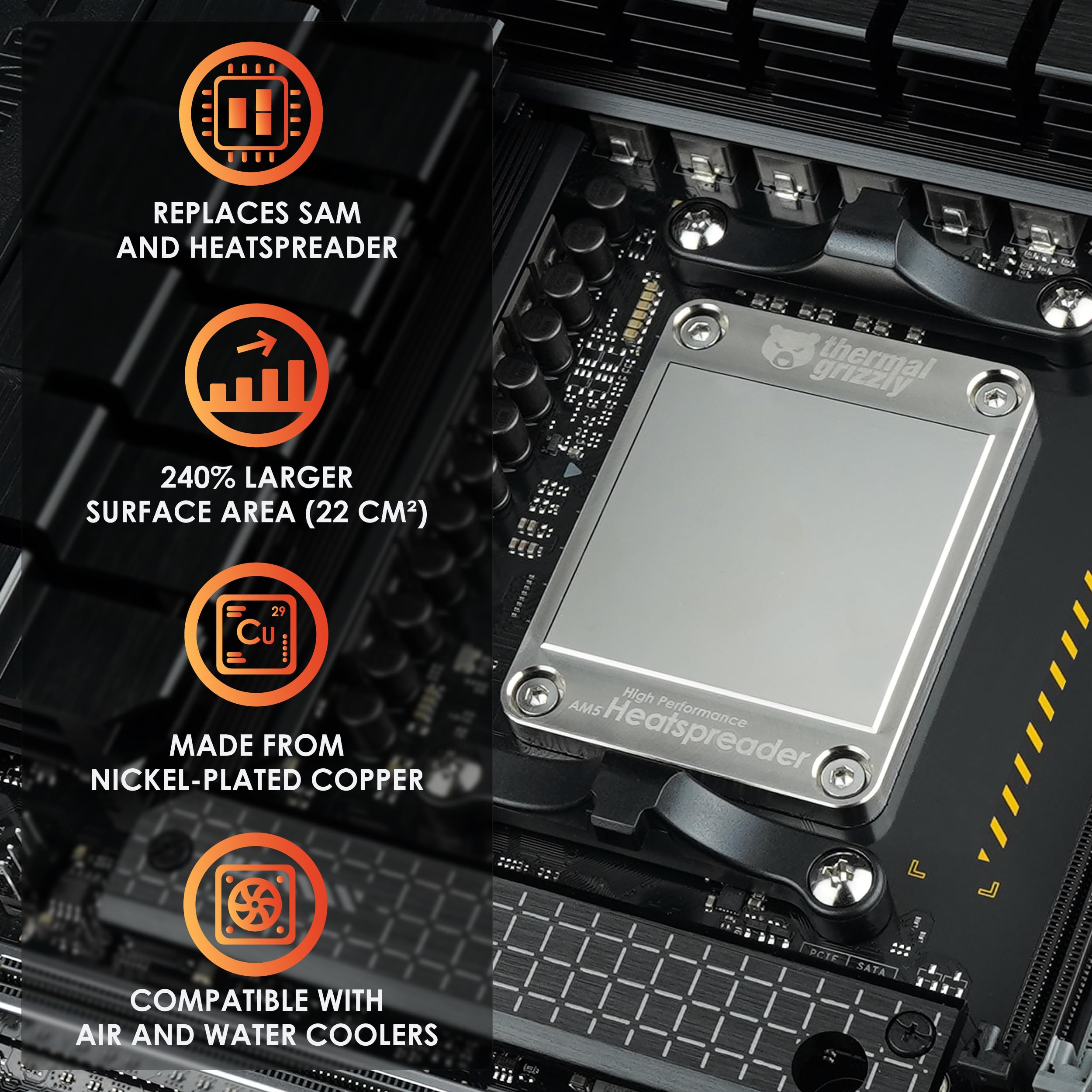 REPLACES SAM AND HEATSPREADER

240% LARGER SURFACE AREA (22 CM²)

29
Cu

MADE FROM NICKEL-PLATED COPPER

COMPATIBLE WITH AIR AND WATER COOLERS

thermal grizzly

AM5 High Performance Heatspreader

PCIE SATA